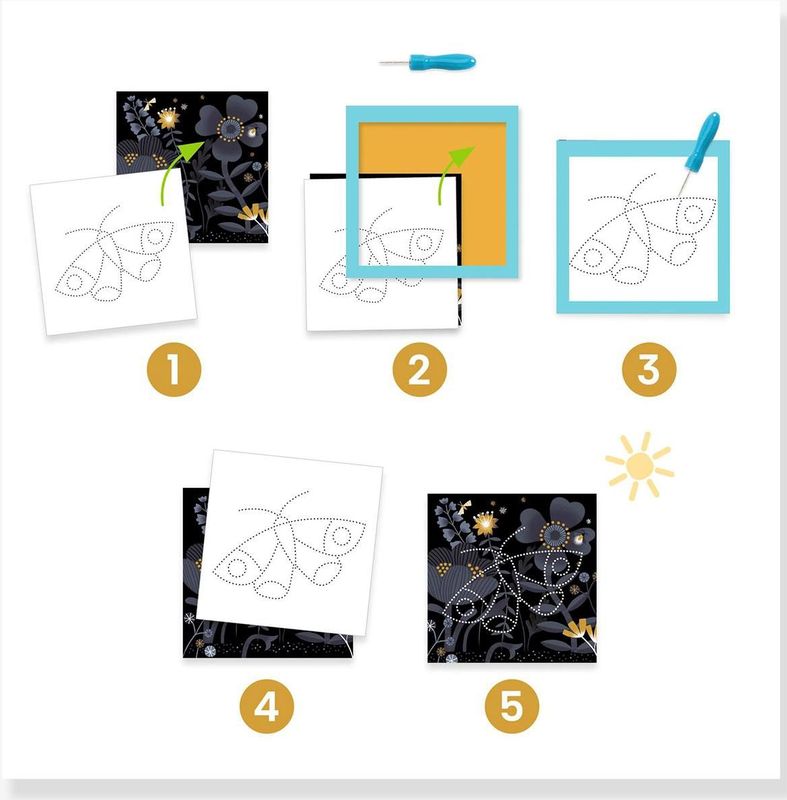 1

2

3

4

5